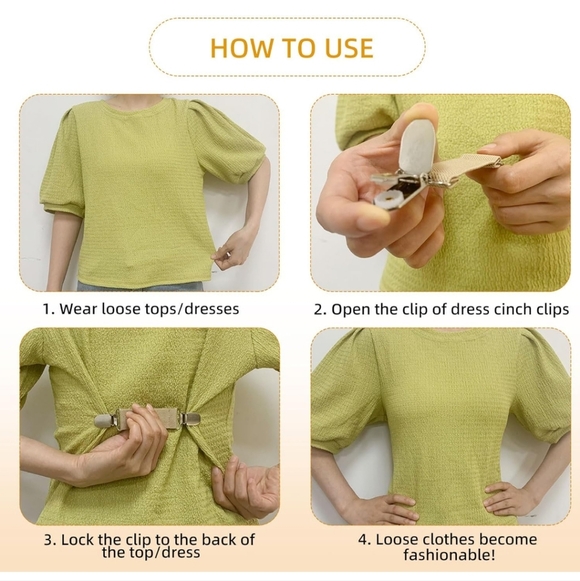 HOW TO USE

1. Wear loose tops/dresses

2. Open the clip of dress cinch clips

3. Lock the clip to the back of the top/dress

4. Loose clothes become fashionable!